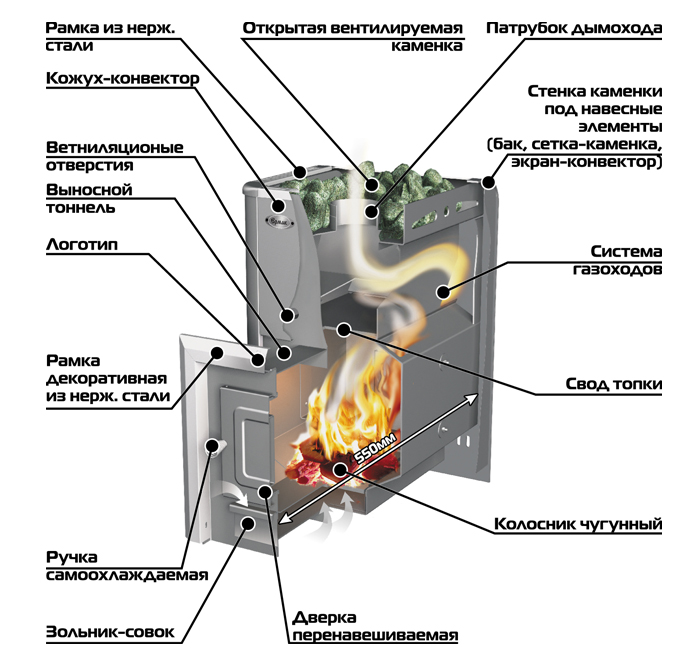 Рамка из нерж. стали

Открытая вентилируемая каменка

Патрубок дымохода

Кожух-конвектор

Стенка каменки под навесные элементы (бак, сетка-каменка, экран-конвектор)

Ветниляционые отверстия

Выносной тоннель

Логотип

Система газоходов

Рамка декоративная из нерж. стали

Свод топки

550мм

Колосник чугунный

Ручка самоохлаждаемая

Зольник-совок

Дверка перенавешиваемая